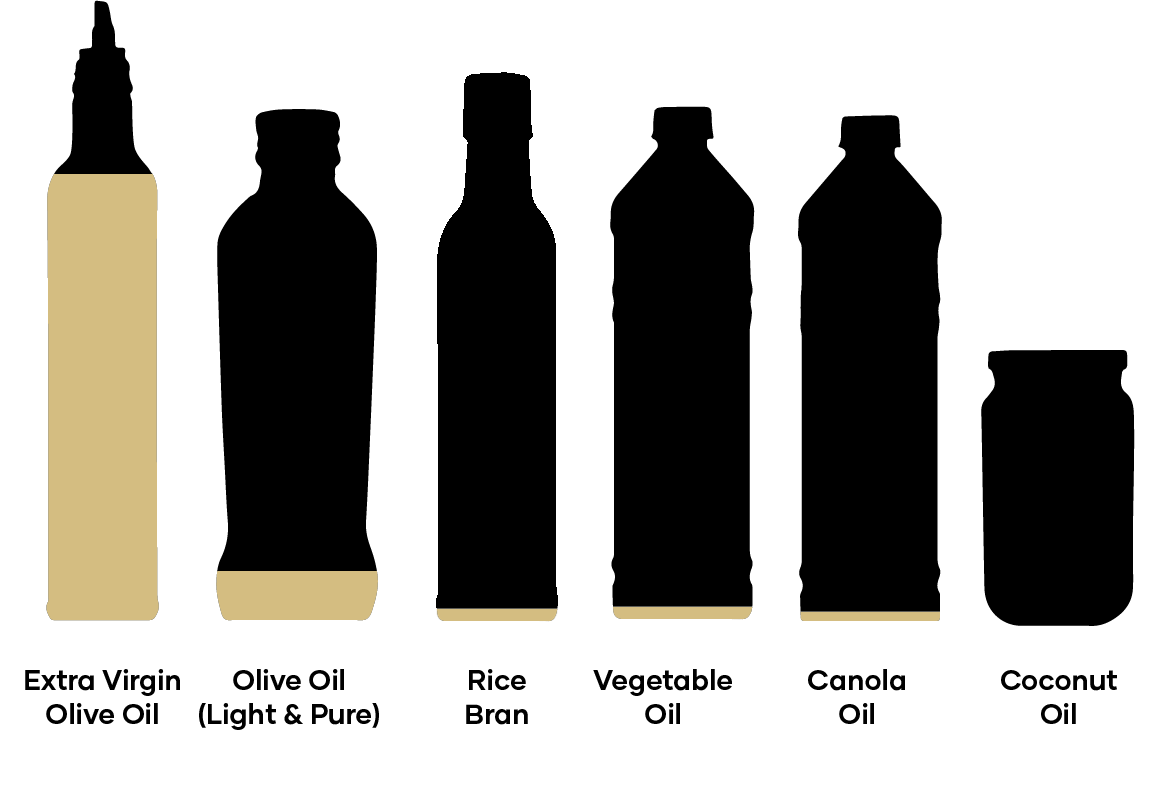 Extra Virgin Olive Oil

Olive Oil (Light & Pure)

Rice Bran

Vegetable Oil

Canola Oil

Coconut Oil